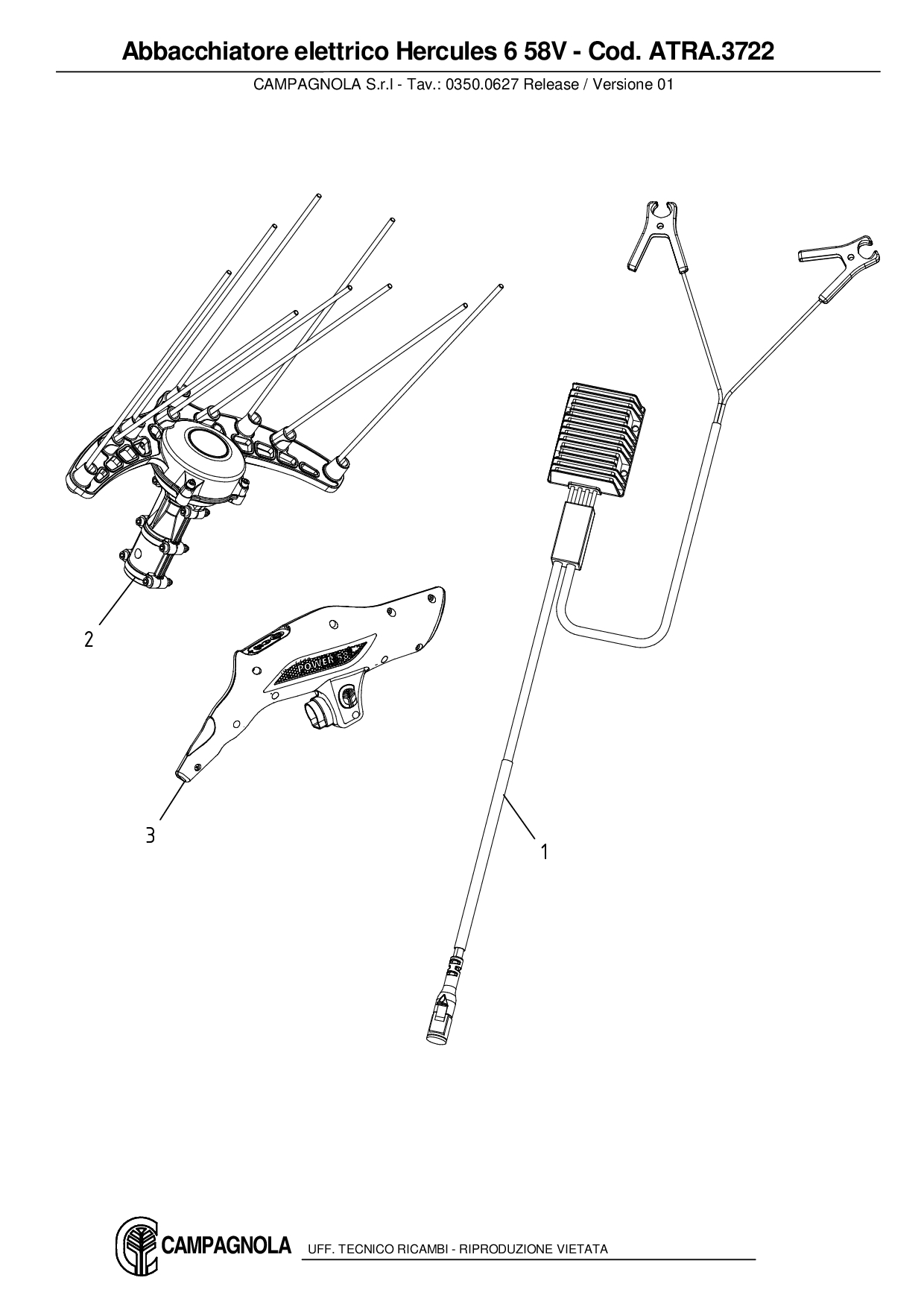 Abbacchiatore elettrico Hercules 6 58V - Cod. ATRA.3722

CAMPAGNOLA S.r.l - Tav.: 0350.0627 Release / Versione 01

2

POWER 58

3

1

CAMPAGNOLA UFF. TECNICO RICAMBI - RIPRODUZIONE VIETATA